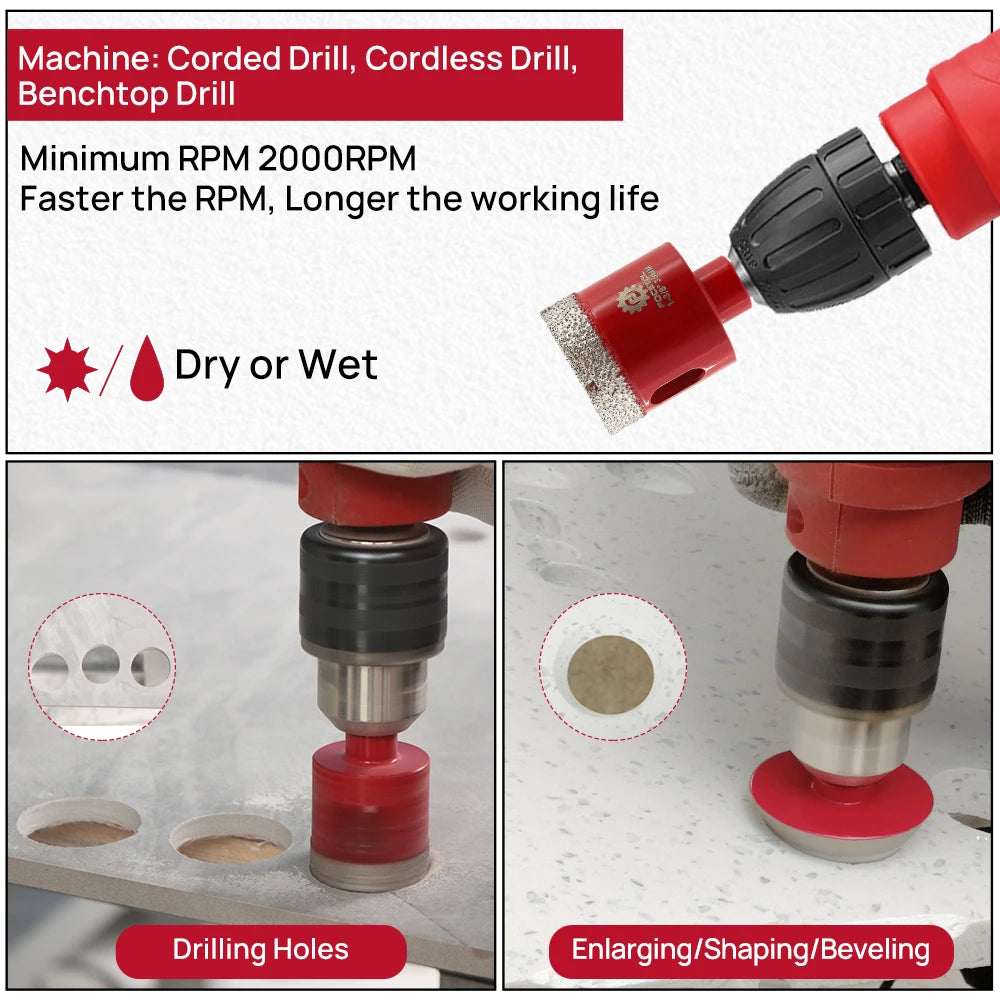 Machine: Corded Drill, Cordless Drill, Benchtop Drill

Minimum RPM 2000RPM
Faster the RPM, Longer the working life

Dry or Wet

Drilling Holes

Enlarging/Shaping/Beveling